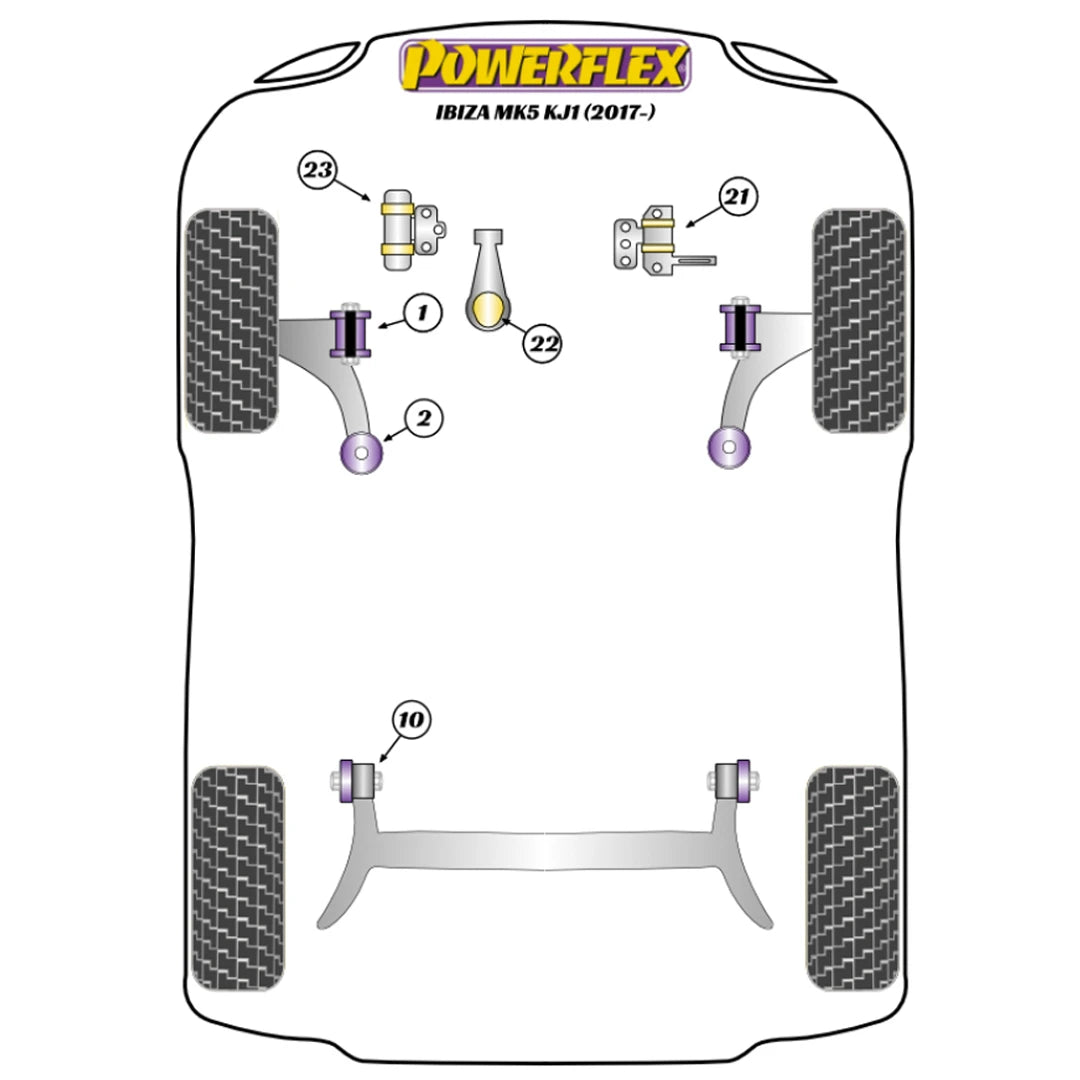 POWERFLEX
IBIZA MK5 KJ1 (2017-)

23
21
1
22
2
10