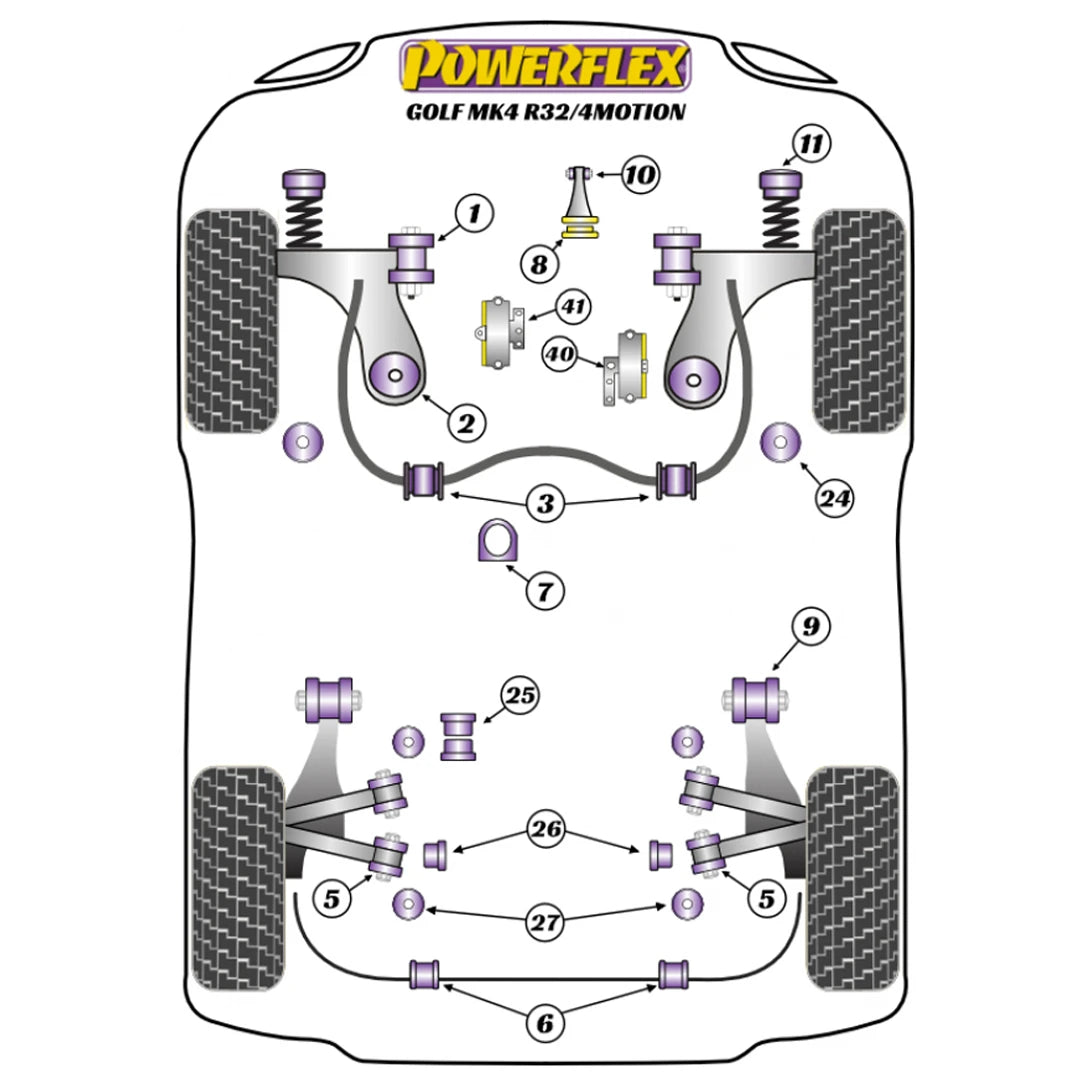 POWERFLEX
GOLF MK4 R32/4MOTION

11
10
1
8
41
40
2
24
3
7
9
25
26
5
5
27
6