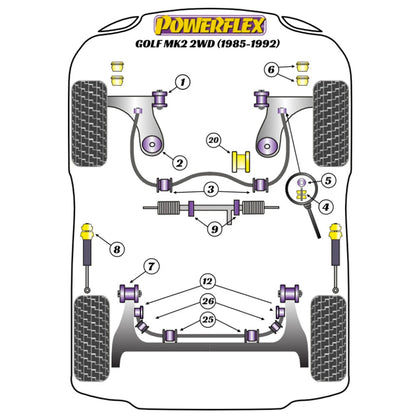 POWERFLEX
GOLF MK2 2WD (1985-1992)

6
1
20
2
5
3
4
9
8
7
12
26
25