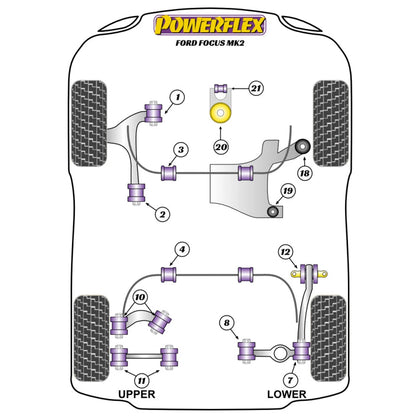 POWERFLEX
FORD FOCUS MK2

1
21
20
3
18
19
2
4
12
10
8
11
7
UPPER
LOWER