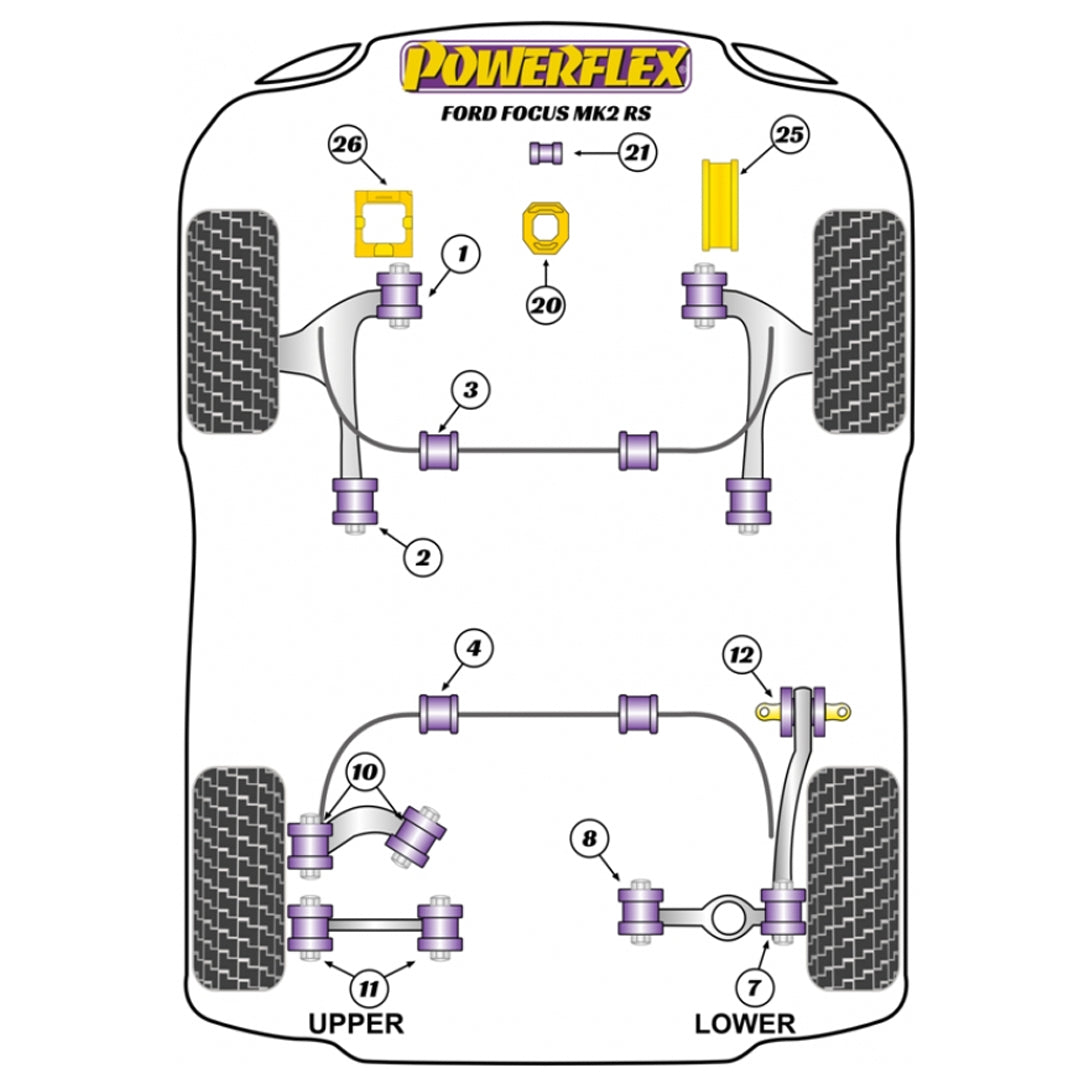 POWERFLEX
FORD FOCUS MK2 RS

26
21
25
1
20
3
2
4
12
10
8
11
7
UPPER
LOWER