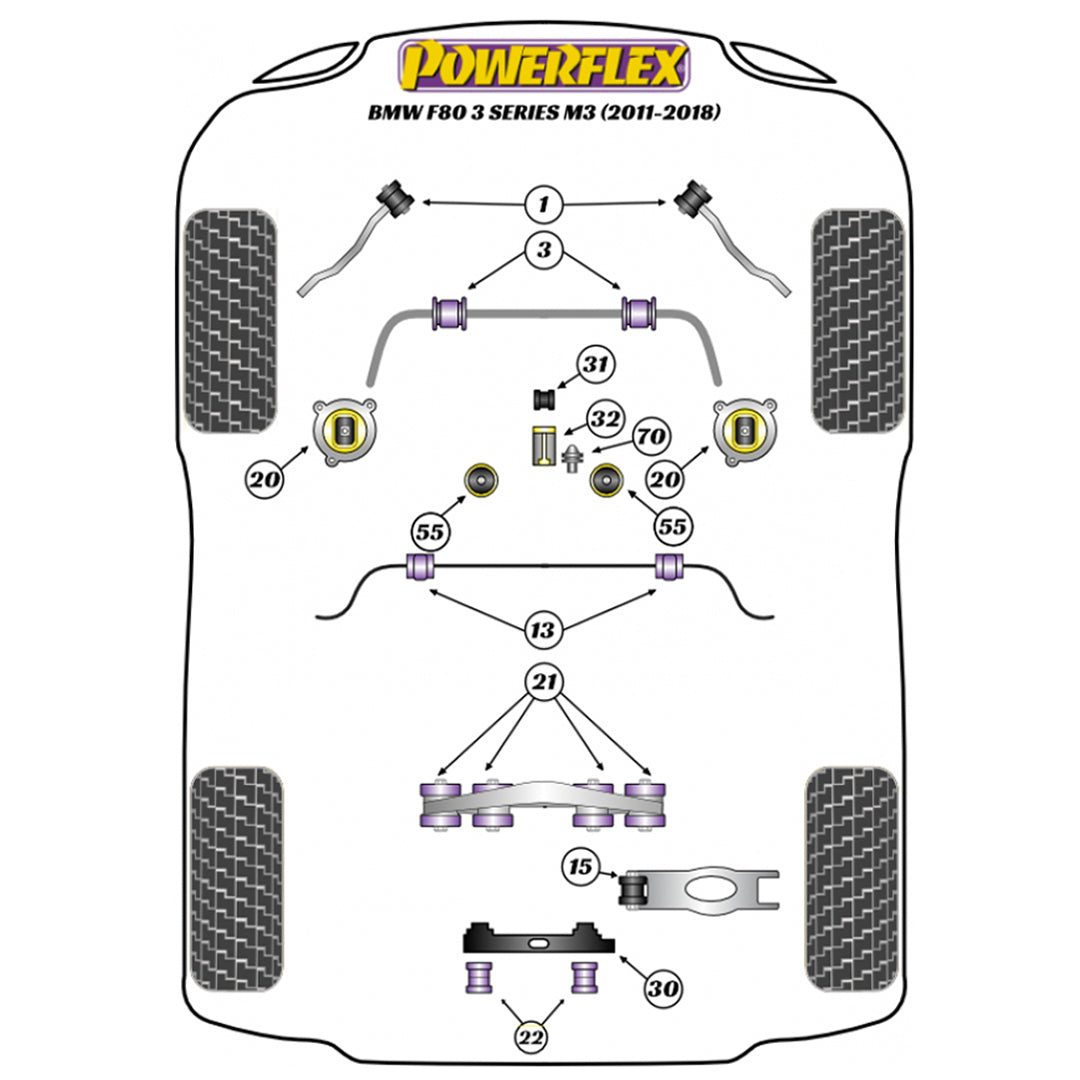 POWERFLEX
BMW F80 3 SERIES M3 (2011-2018)

1
3
31
32
70
20
20
55
55
13
21
15
30
22